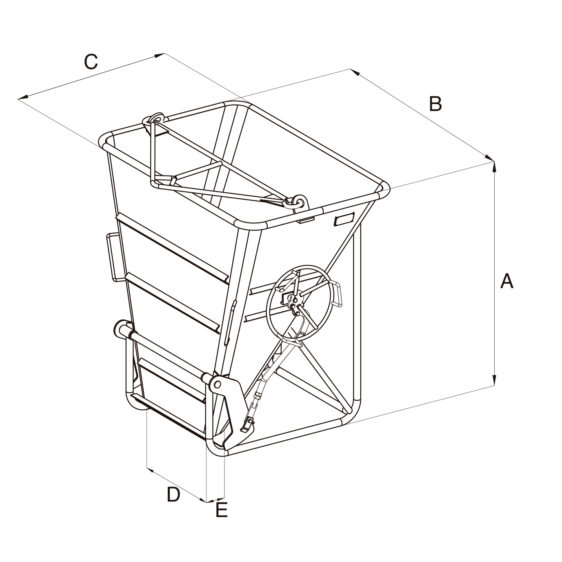 C
B
A
D
E