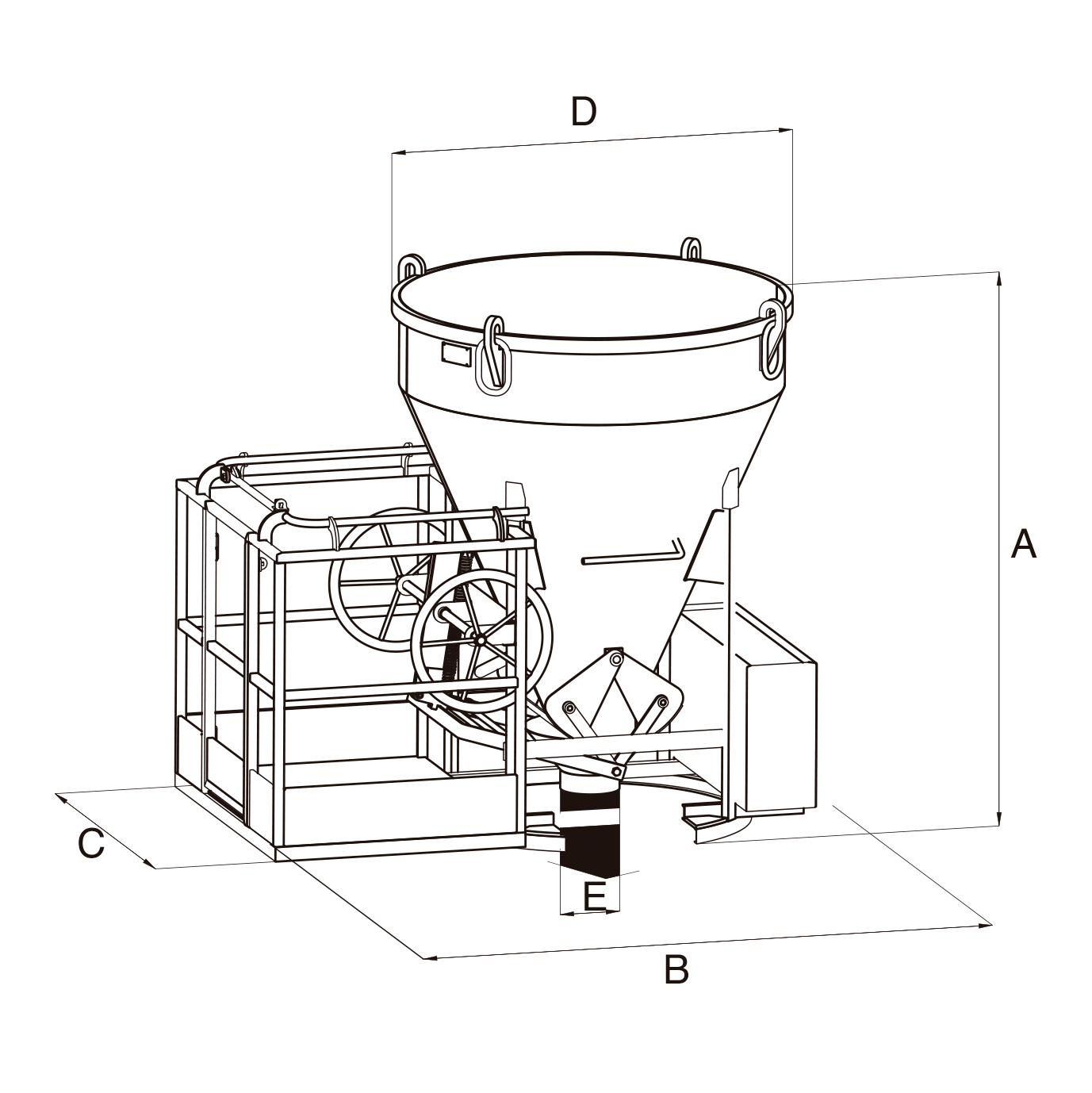 D

A

C

E

B