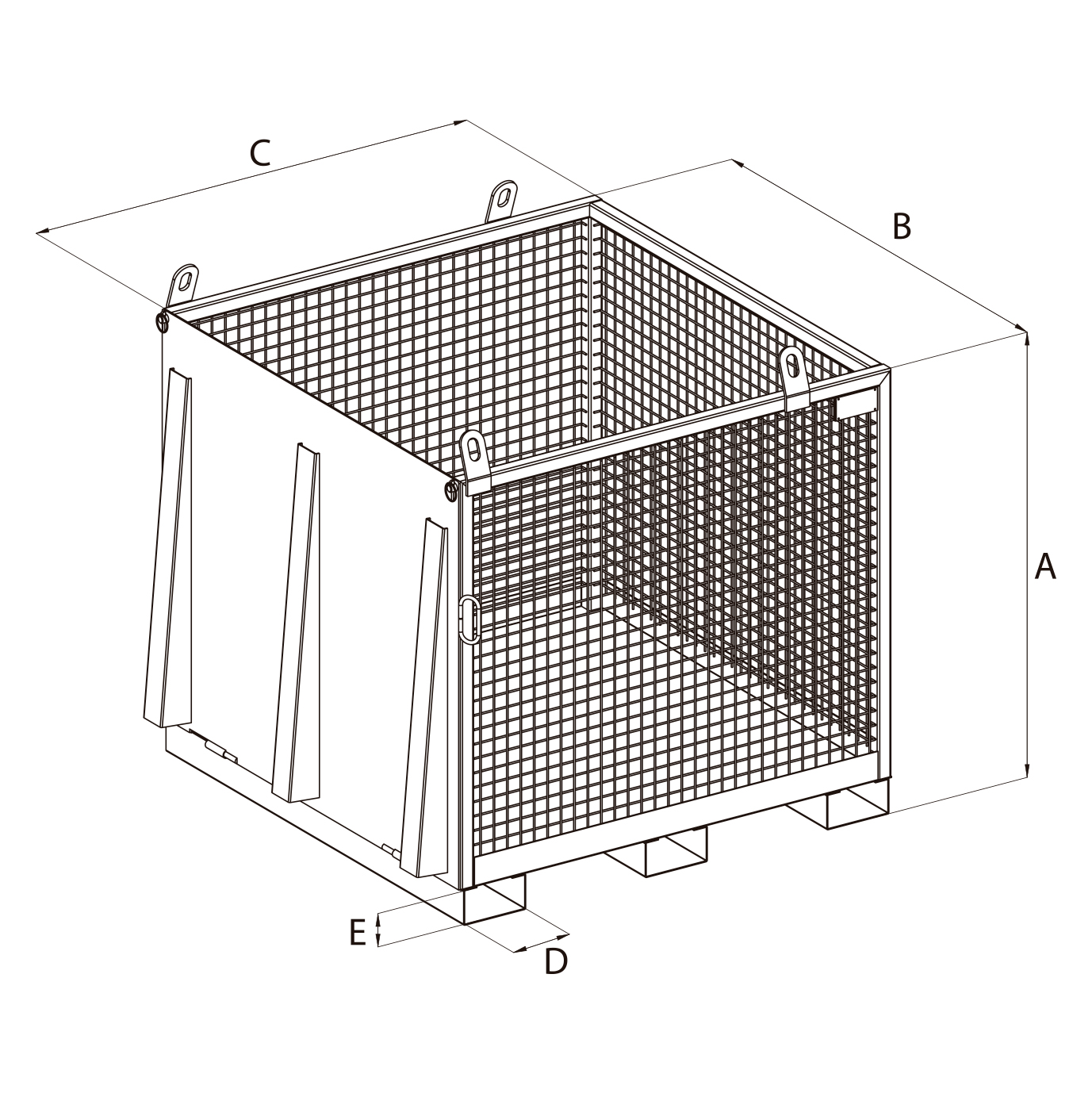 C
B
A
E
D