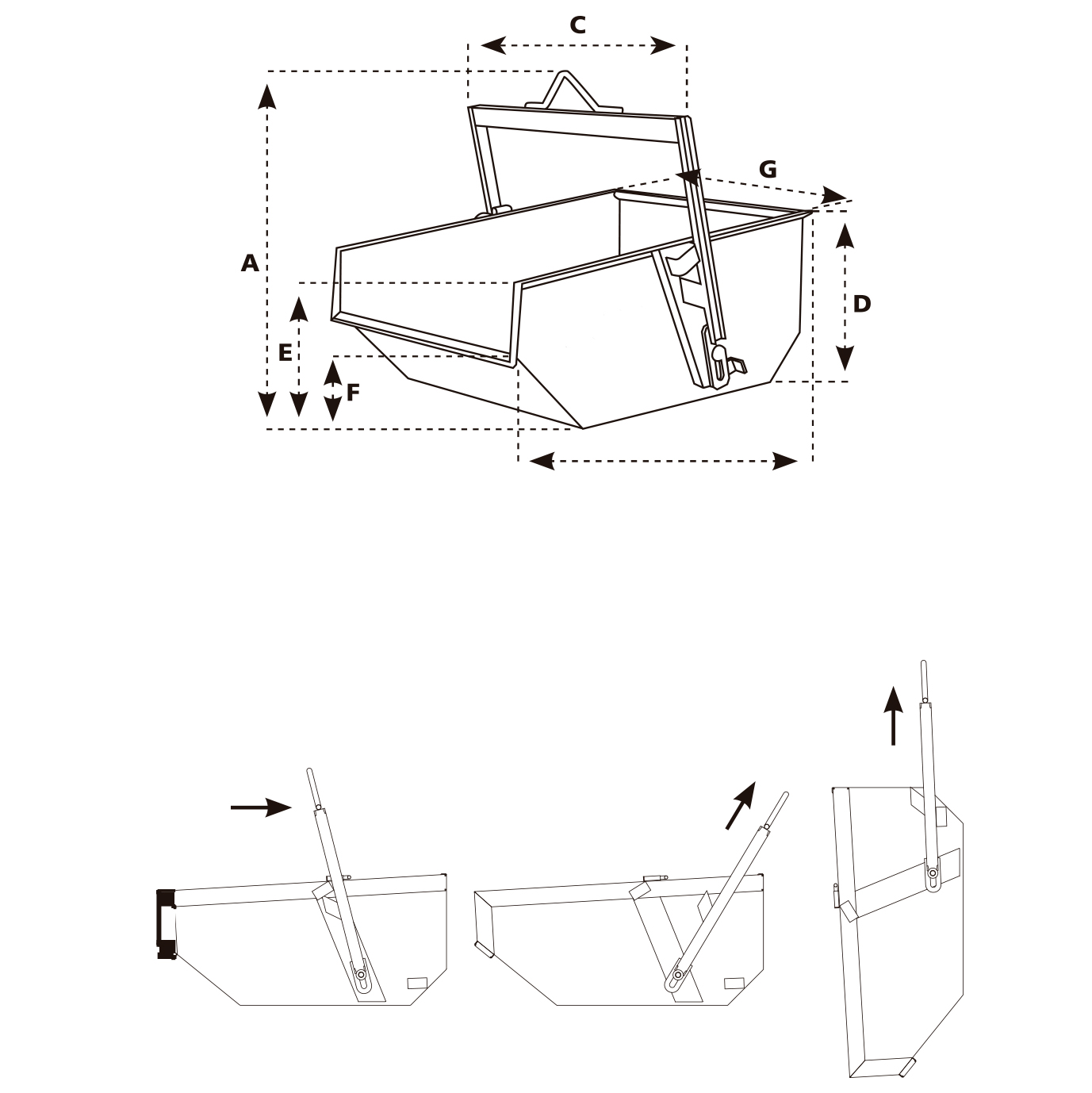 C
G
A
D
E
F