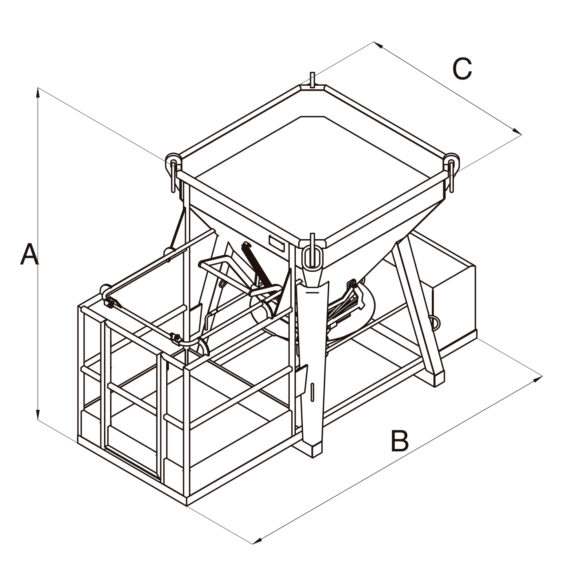 C
A
B