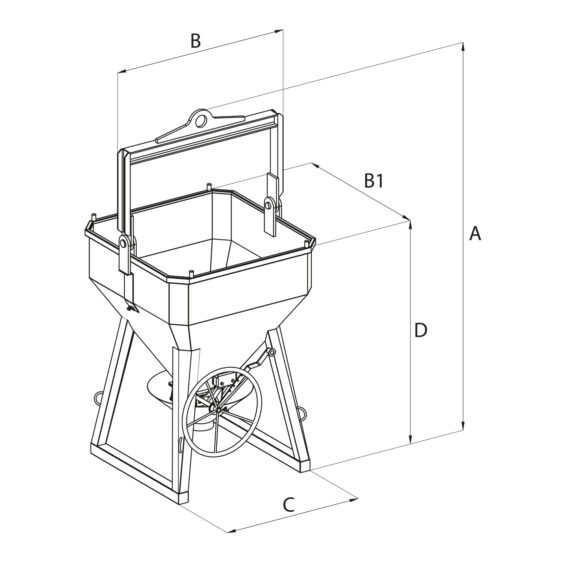 B
B1
A
D
C