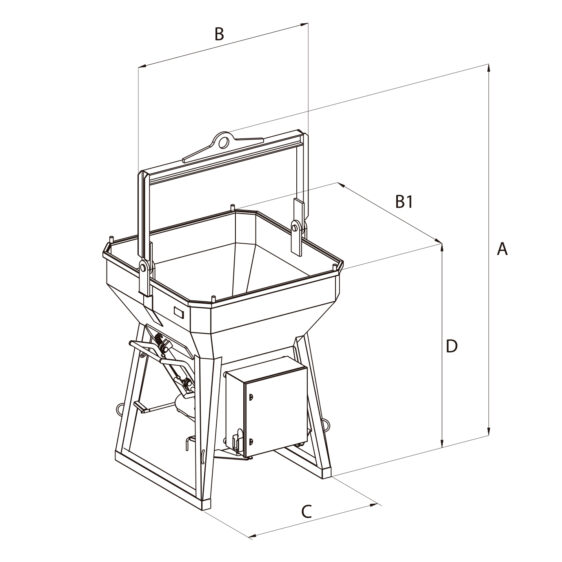 B
B1
A
D
C