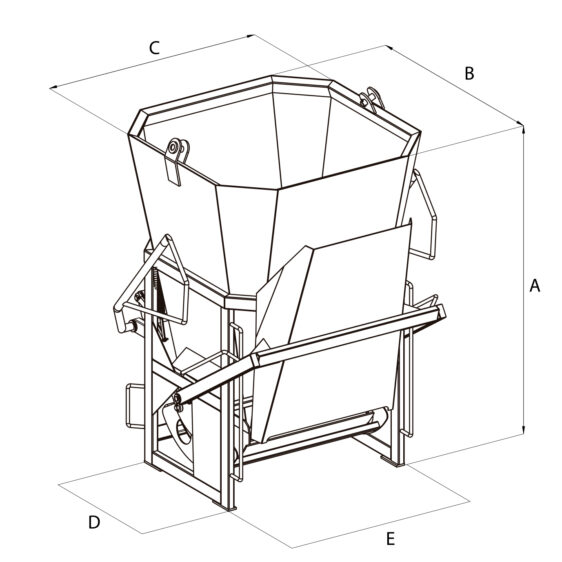 C
B
A
D
E