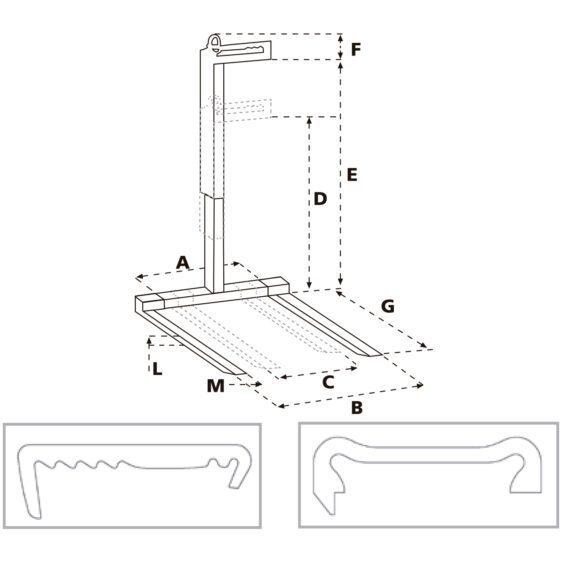 F
E
D
A
G
L
M
C
B